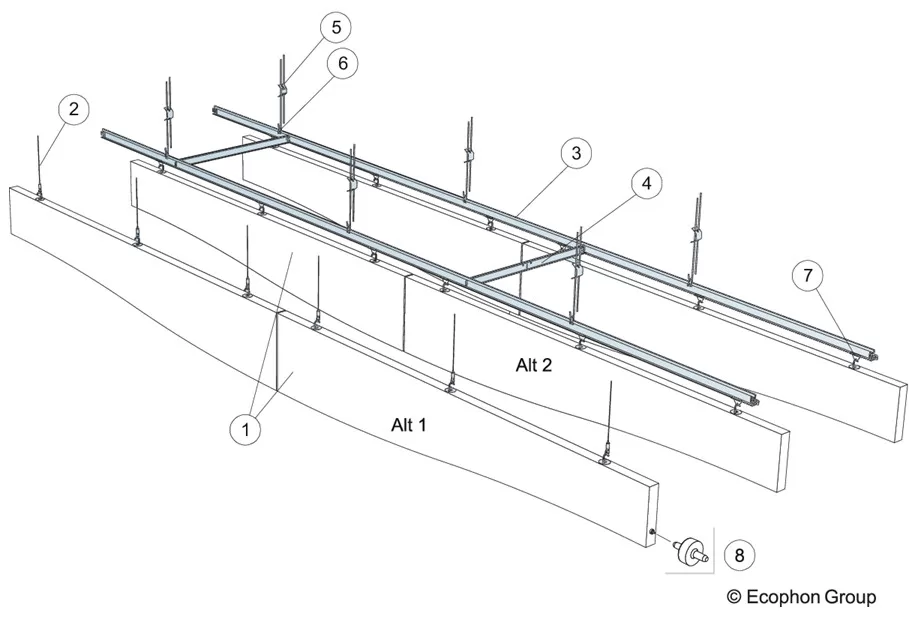 5
6
2
3
4
7
Alt 2
1
Alt 1
8
© Ecophon Group