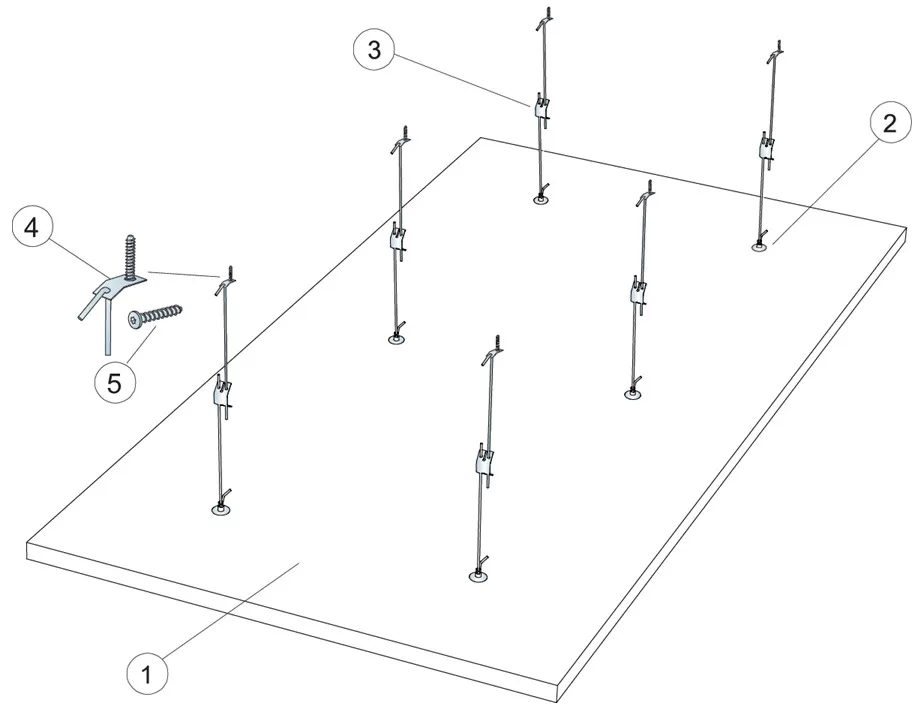 3
2
4
5
1