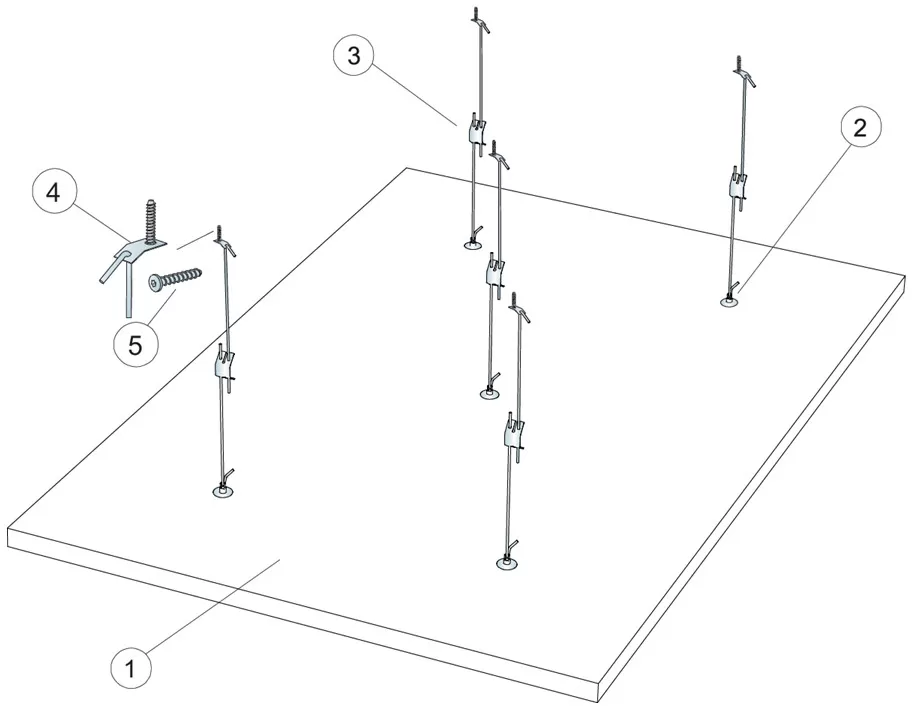 3
2
4
5
1