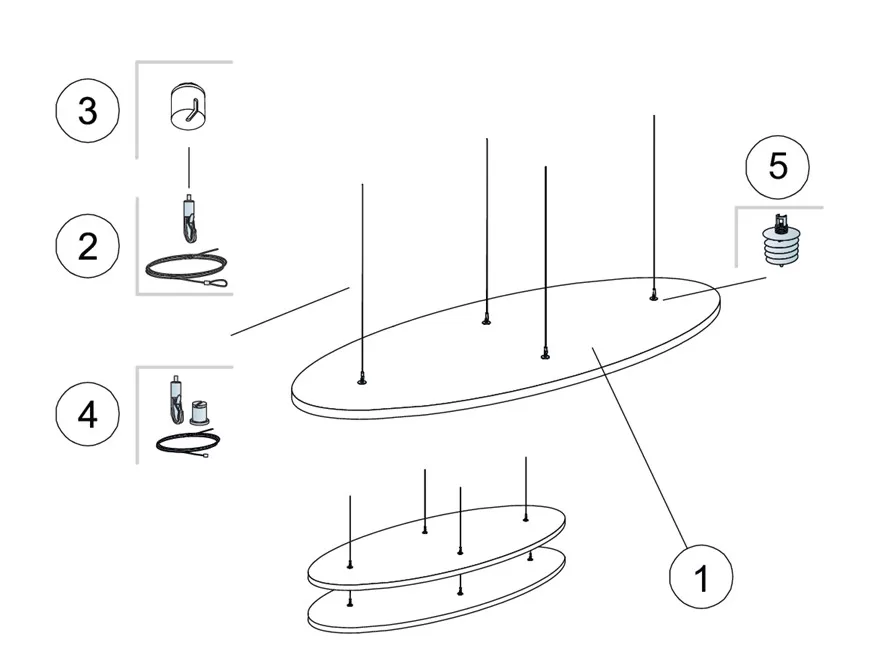 3

2

4

5

1