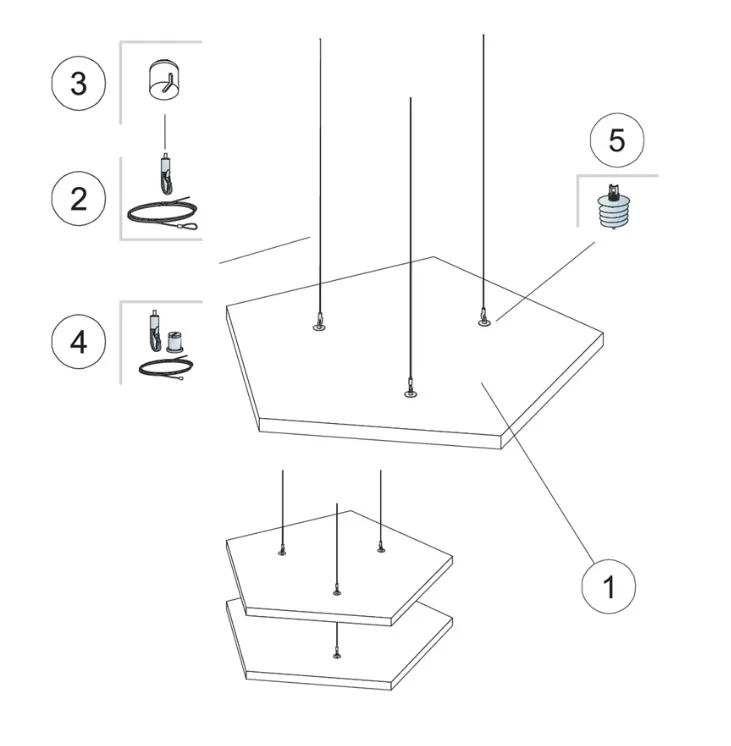 3

2

5

4

1