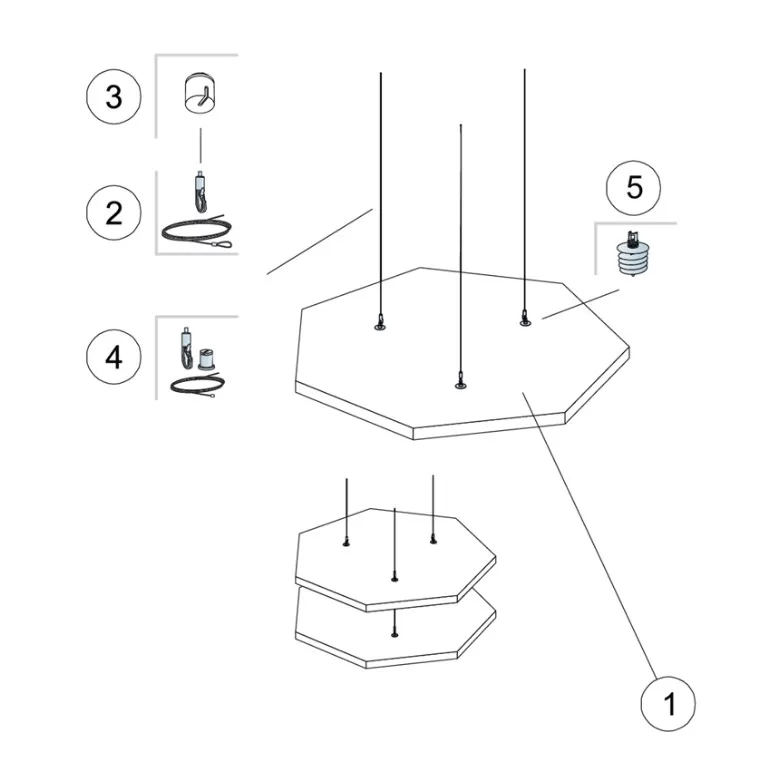 3

2

5

4

1