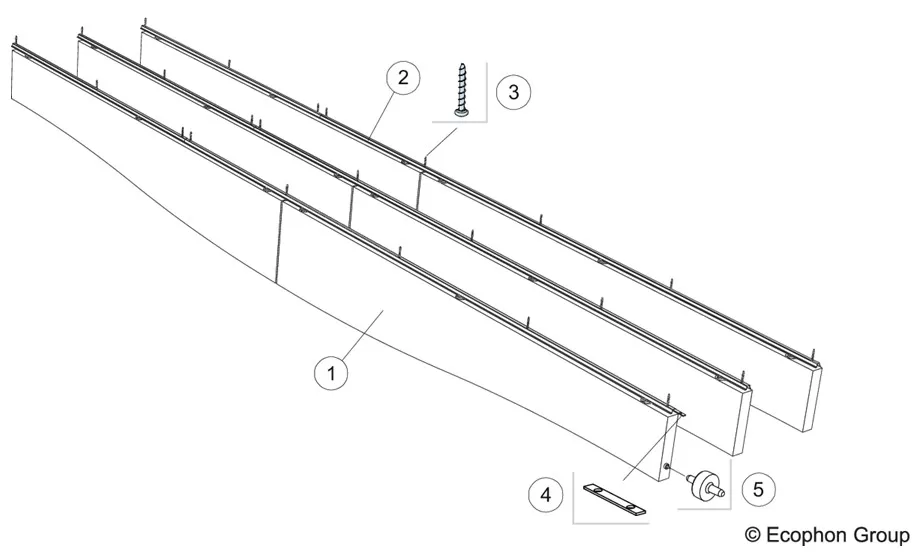 2
3
1
4
5
© Ecophon Group