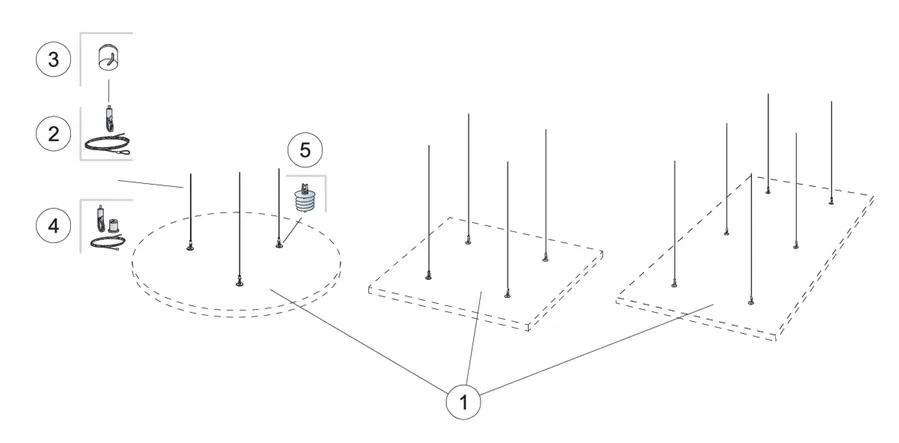 3
2
5
4
1