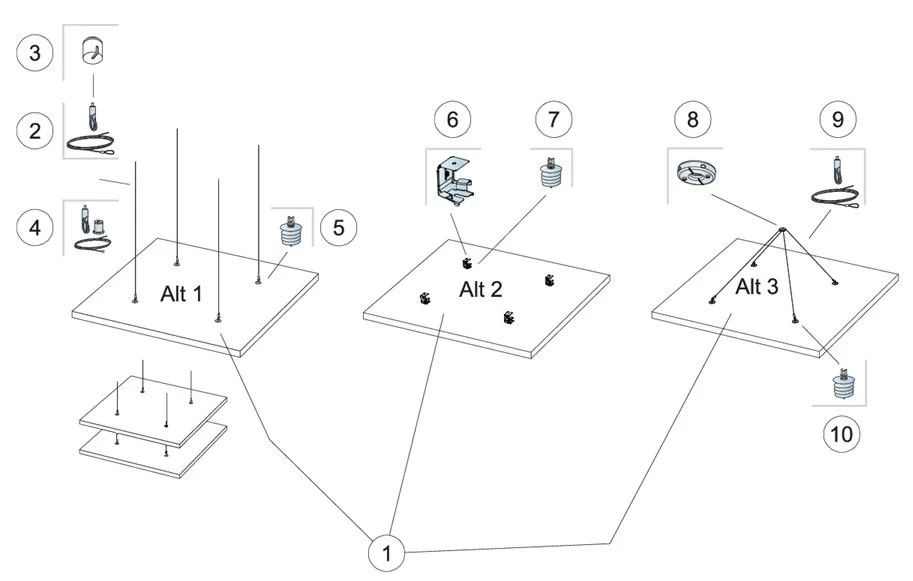 3

2

4

5

Alt 1

6

7

Alt 2

8

9

Alt 3

10

1