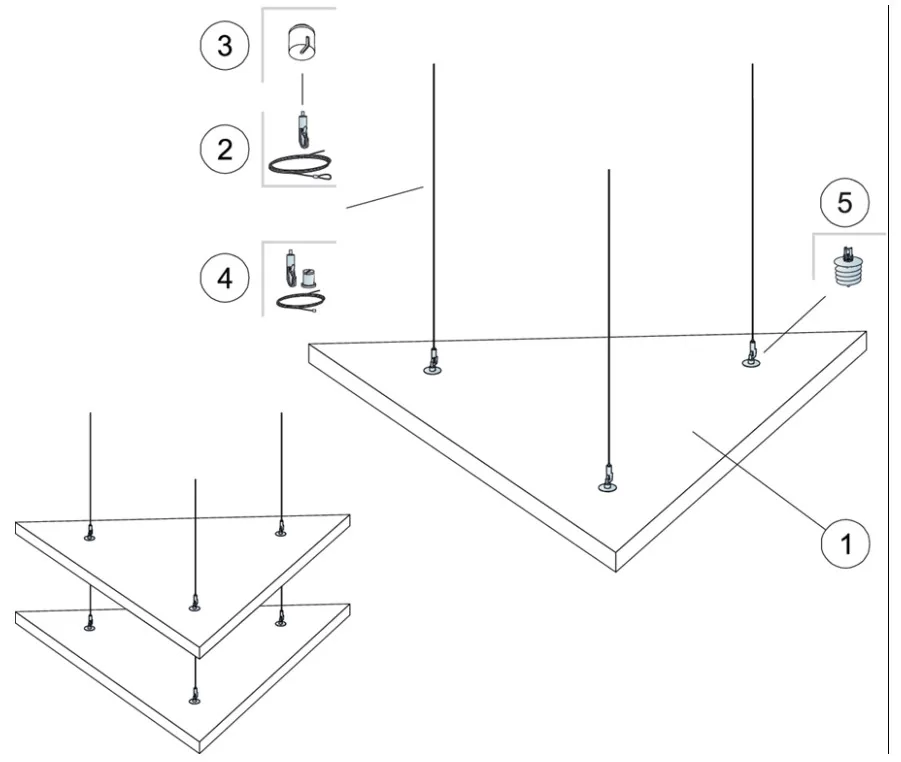 3
2
4
5
1