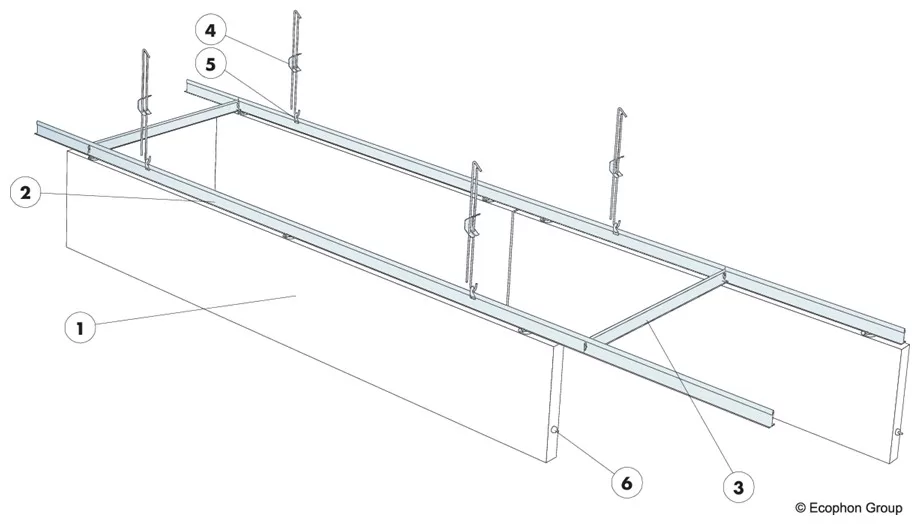 4
5
2
1
6
3
© Ecophon Group