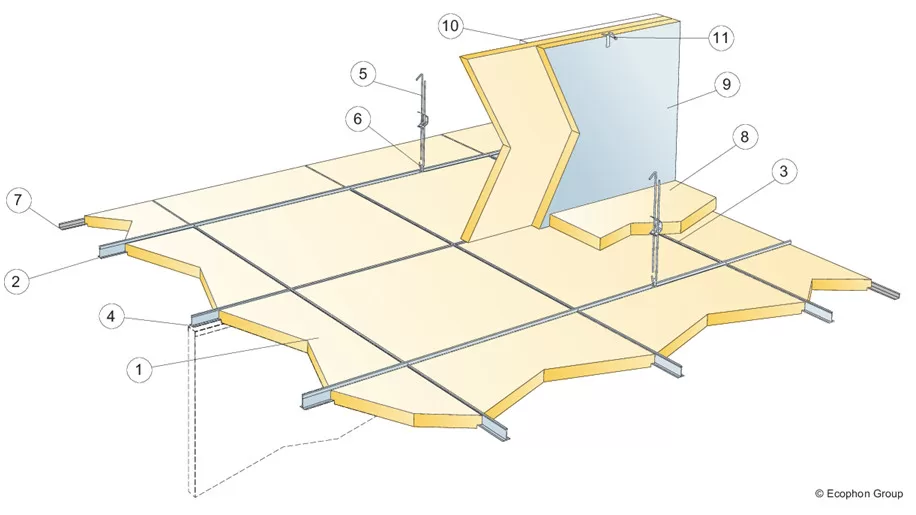 10
11
5
9
6
8
3
7
2
4
1
© Ecophon Group