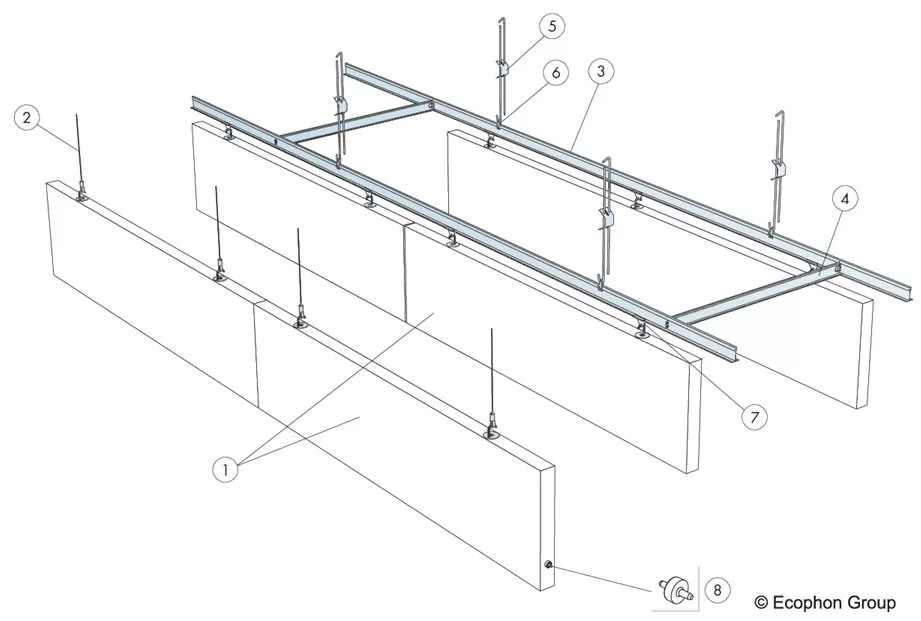 5
6
3
2
4
7
1
8
© Ecophon Group