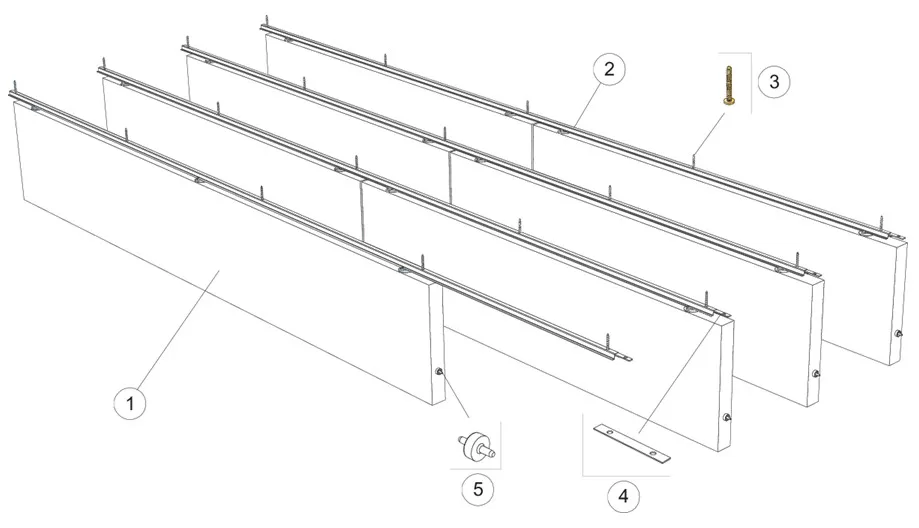 2
3
1
5
4