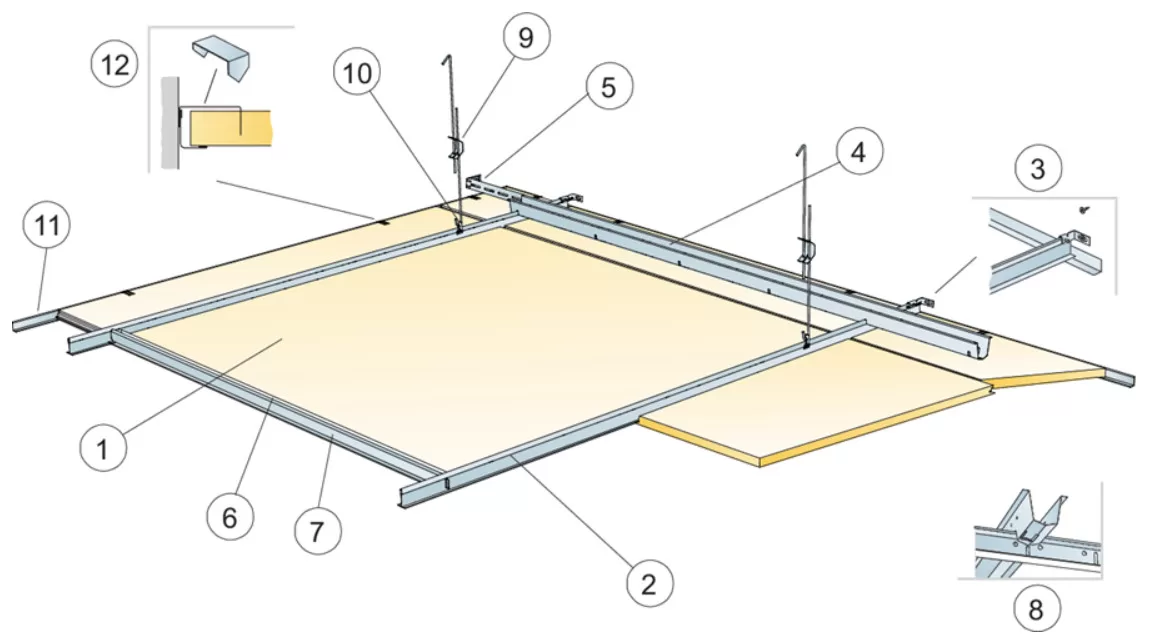 12
10
9
5
4
3
11
1
6
7
2
8