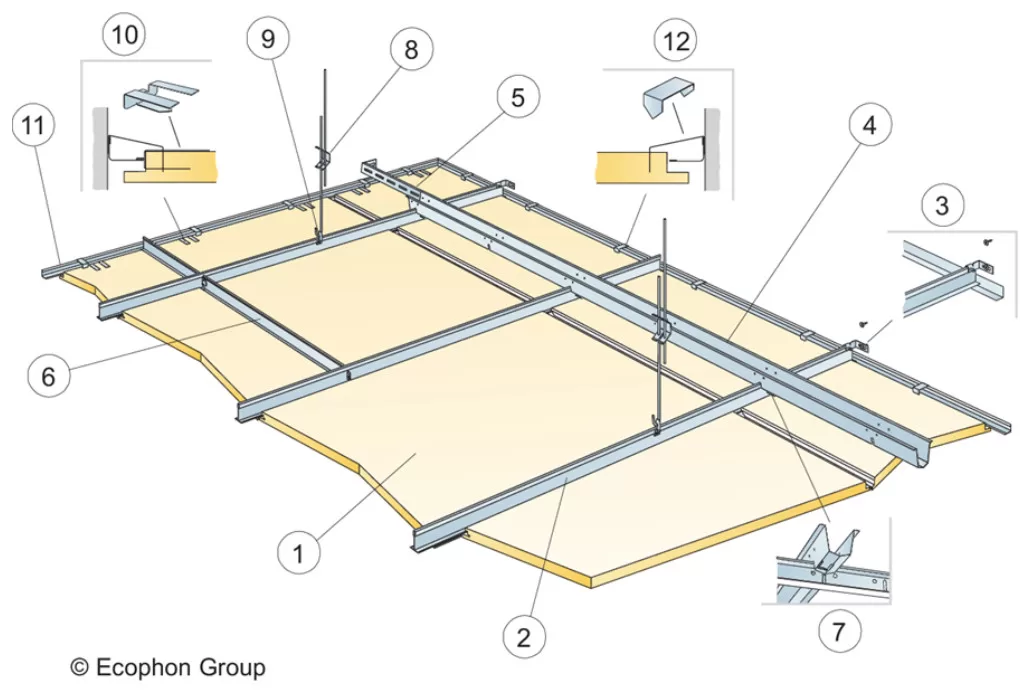 10
9
8
12
5
11
4
3
6
1
2
7
© Ecophon Group